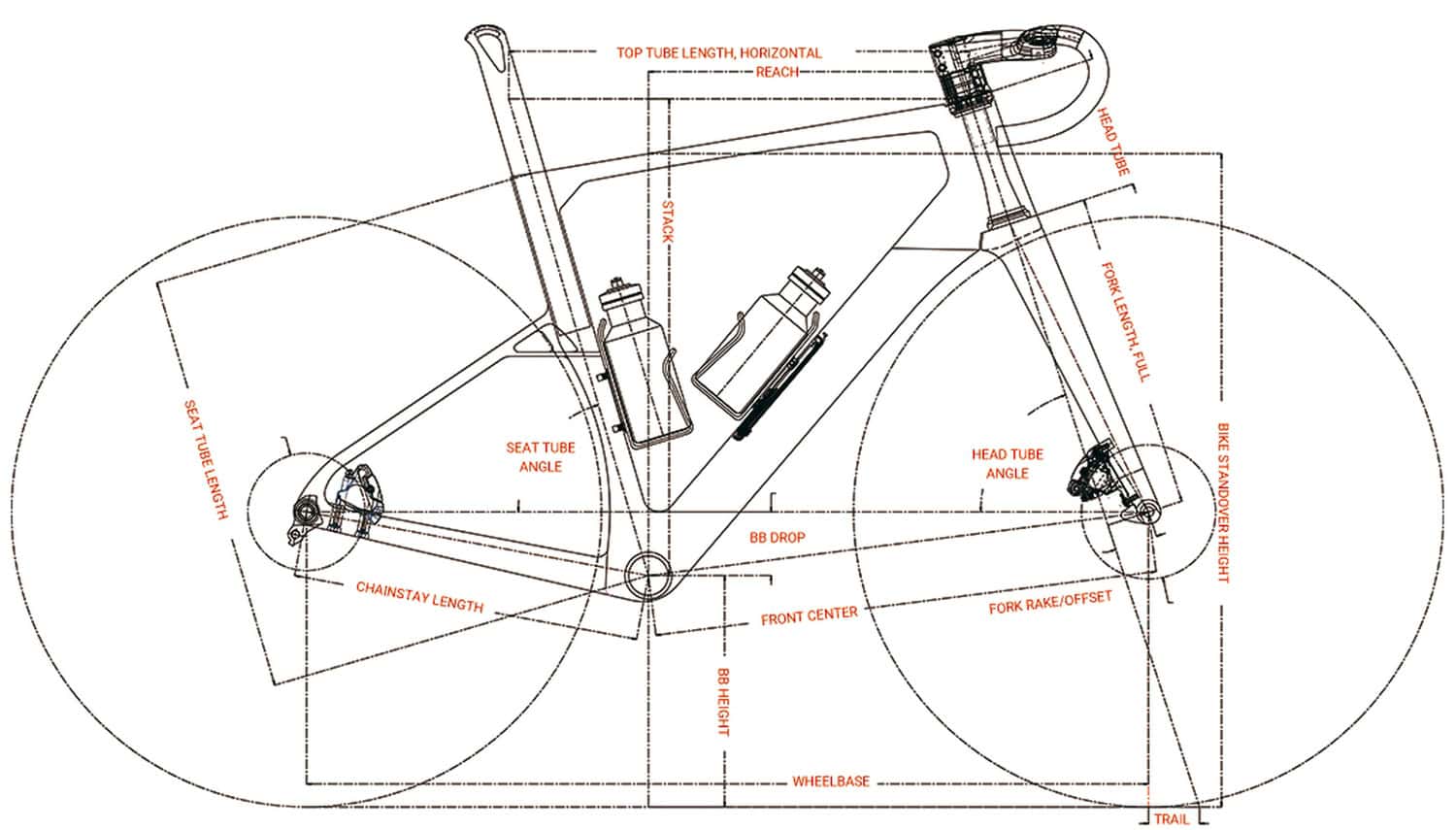 TOP TUBE LENGTH, HORIZONTAL
REACH
HEAD TUBE
STACK
FORK LENGTH, FULL
SEAT TUBE LENGTH
SEAT TUBE ANGLE
HEAD TUBE ANGLE
BIKE STANDOVER HEIGHT
BB DROP
CHAINSTAY LENGTH
FRONT CENTER
FORK RAKE/OFFSET
BB HEIGHT
WHEELBASE
TRAIL